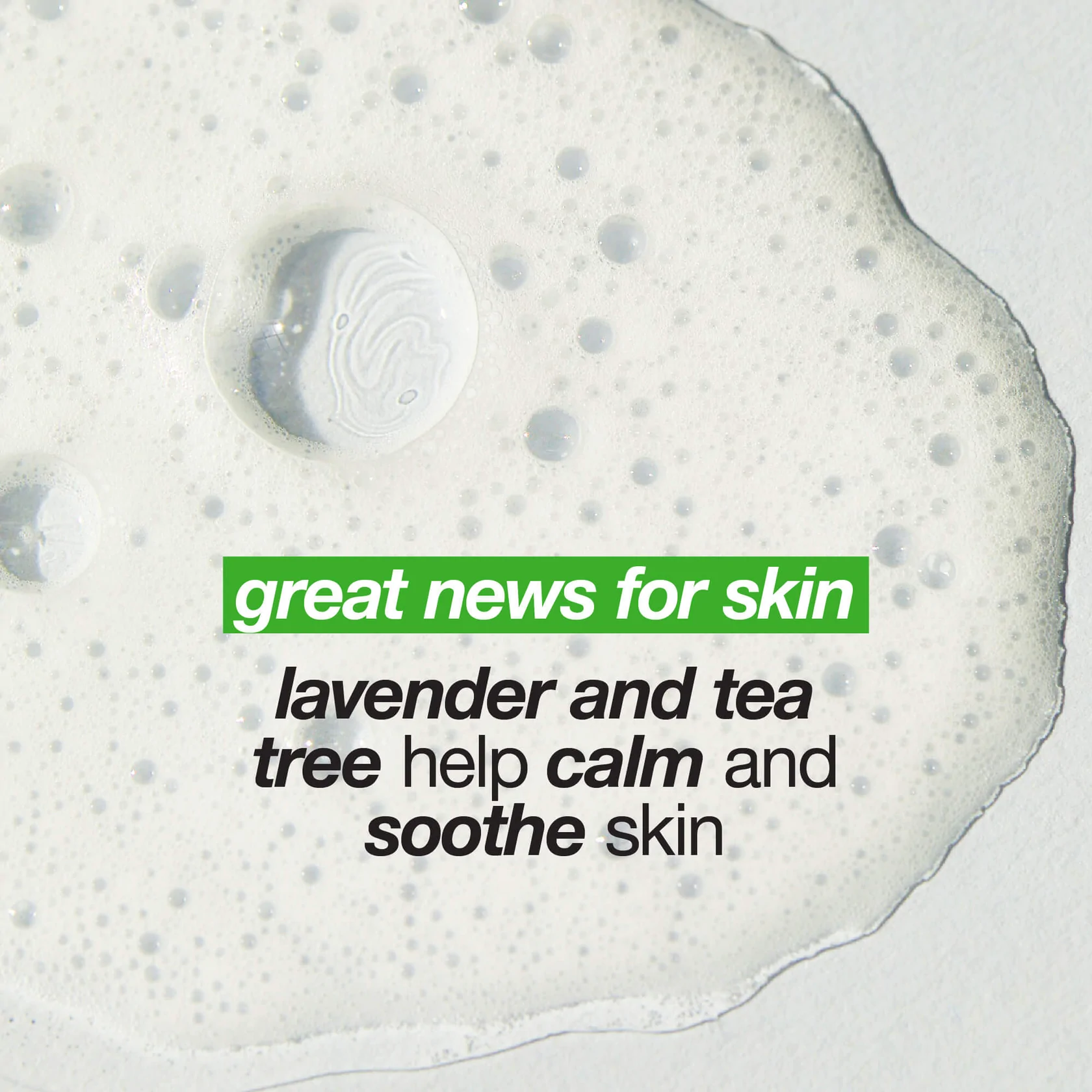 great news for skin

lavender and tea tree help calm and soothe skin