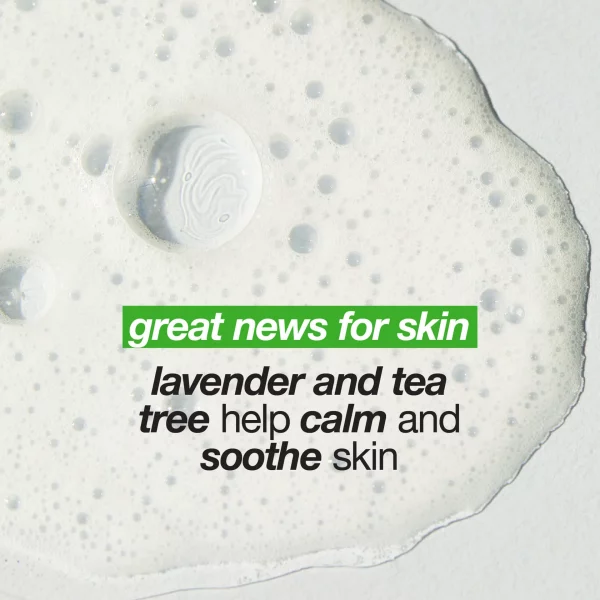 great news for skin

lavender and tea tree help calm and soothe skin