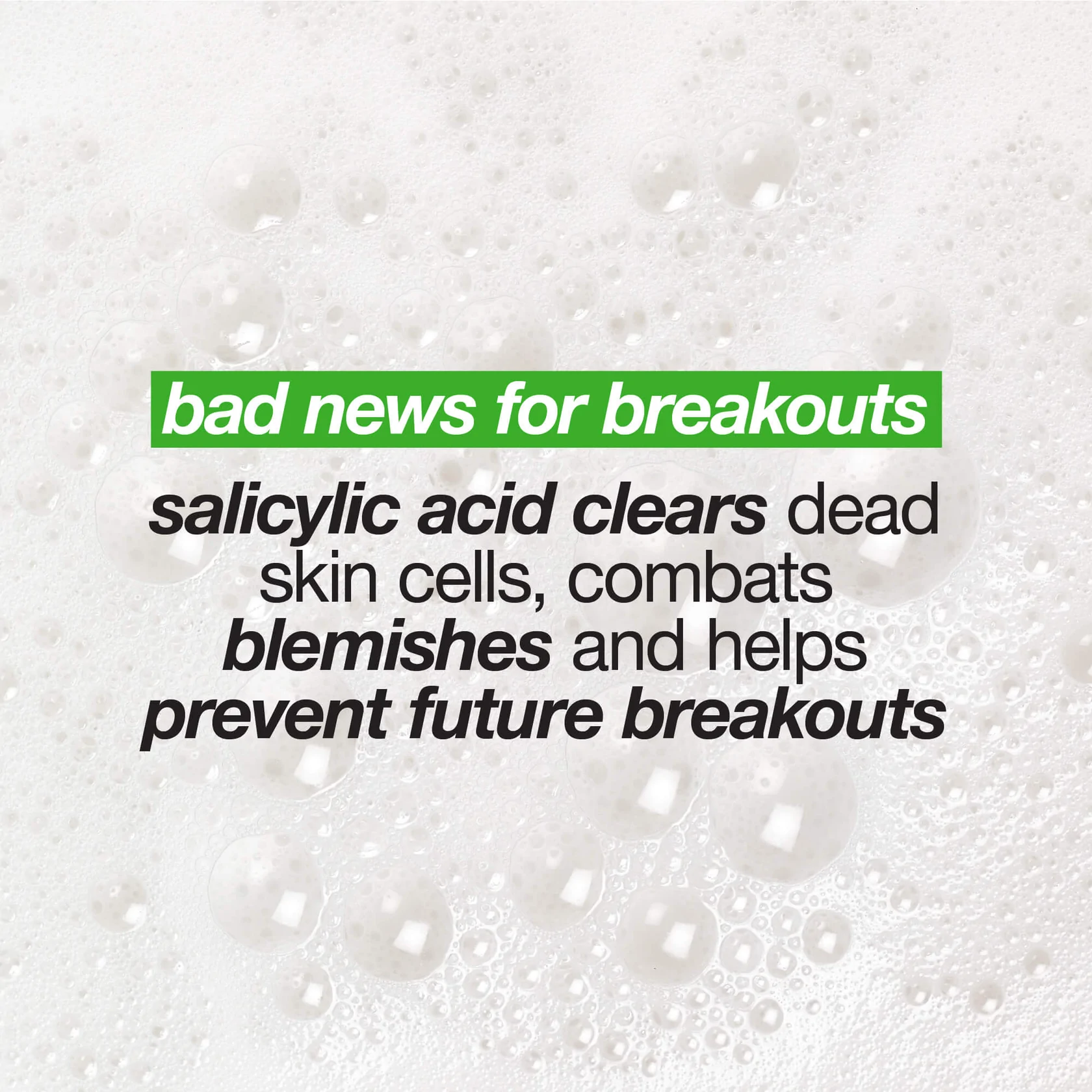 bad news for breakouts

salicylic acid clears dead skin cells, combats blemishes and helps prevent future breakouts